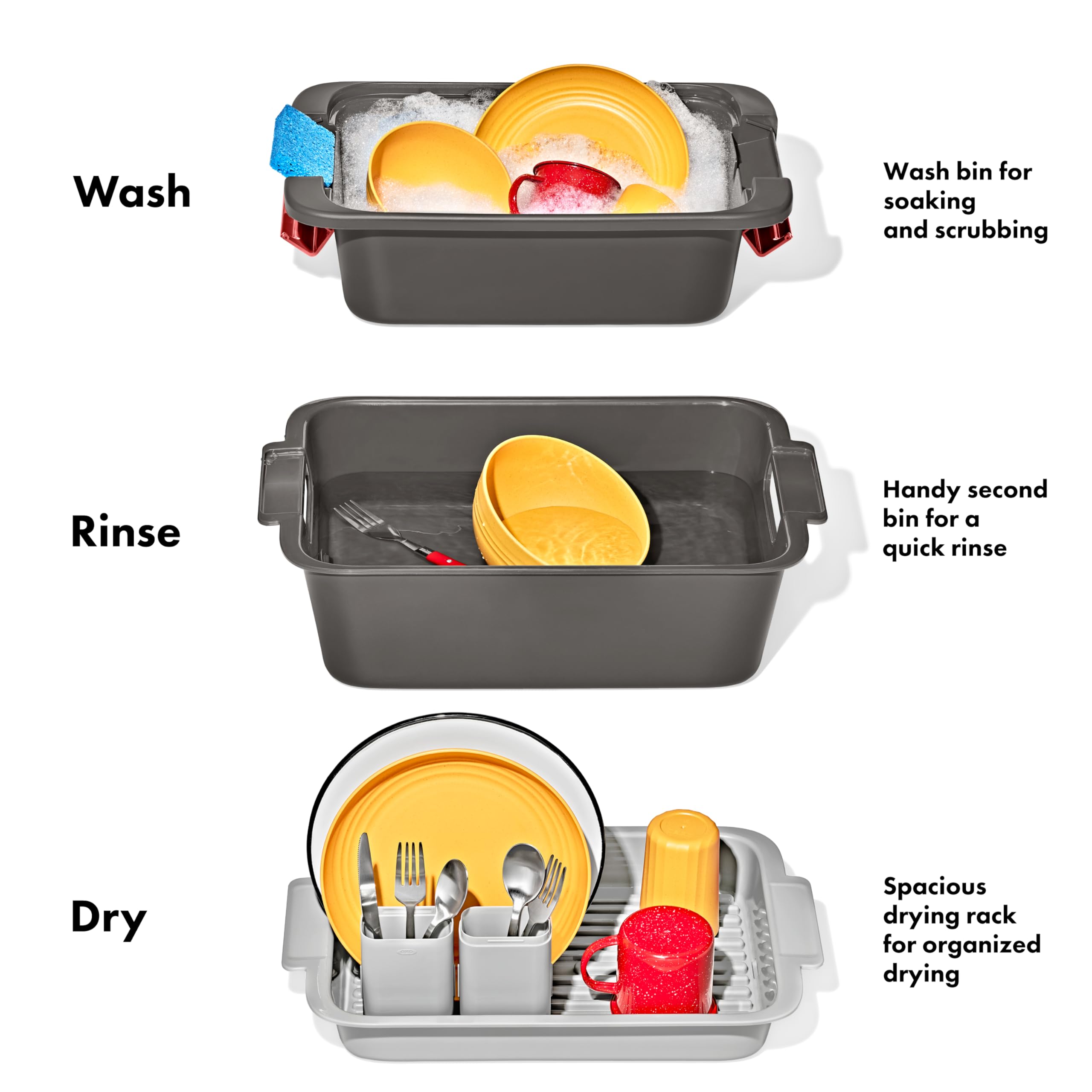 Wash

Wash bin for soaking and scrubbing

Rinse

Handy second bin for a quick rinse

Dry

Spacious drying rack for organized drying